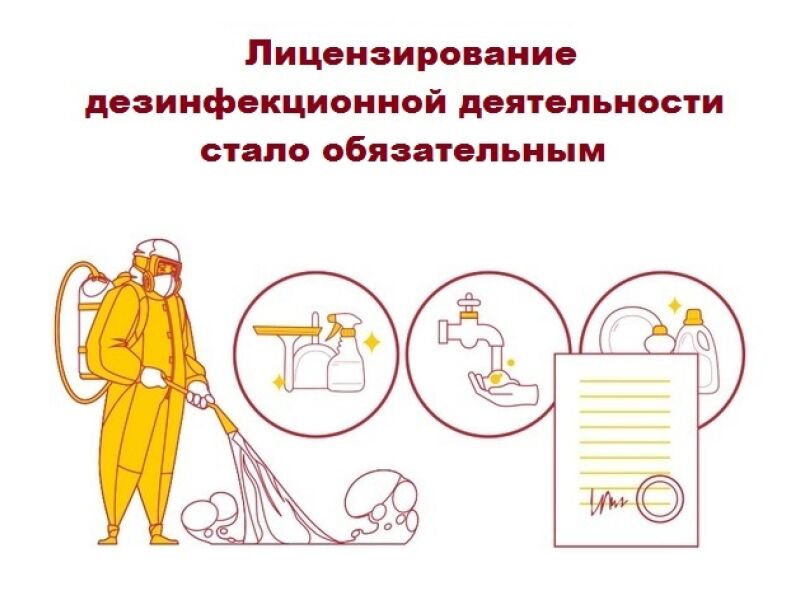 Лицензирование дезинфекционной деятельности стало обязательным